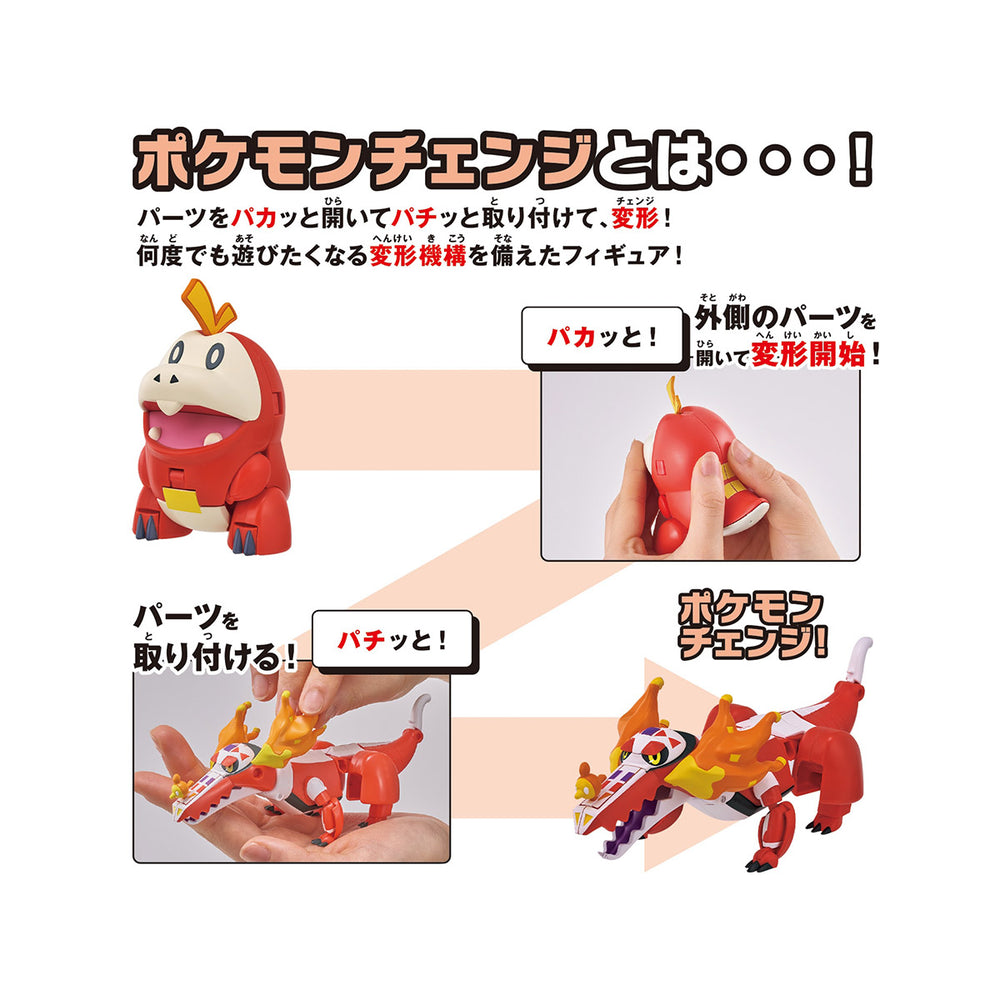 ポケモンチェンジとは・・・!

パーツをパカッと開いてパチッと取り付けて、変形!
何度でも遊びたくなる変形機構を備えたフィギュア!

パカッと!

外側のパーツを開いて変形開始!

パーツを取り付ける!

パチッと!

ポケモンチェンジ!