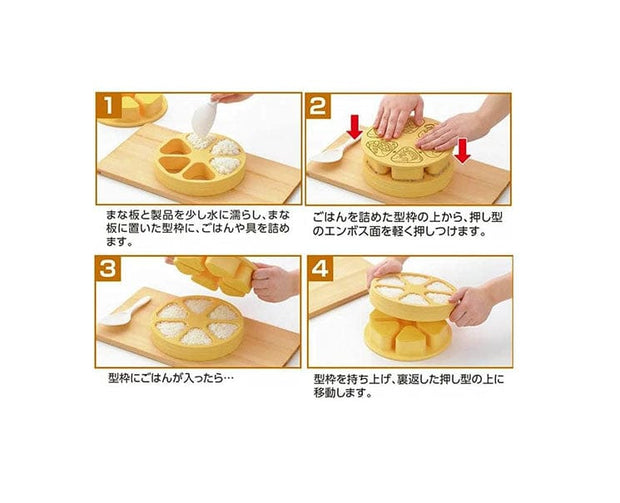 1

まな板と製品を少し水に濡らし、まな板に置いた型枠に、ごはんや具を詰めます。

2

ごはんを詰めた型枠の上から、押し型のエンボス面を軽く押しつけます。

3

型枠にごはんが入ったら…

4

型枠を持ち上げ、裏返した押し型の上に移動します。